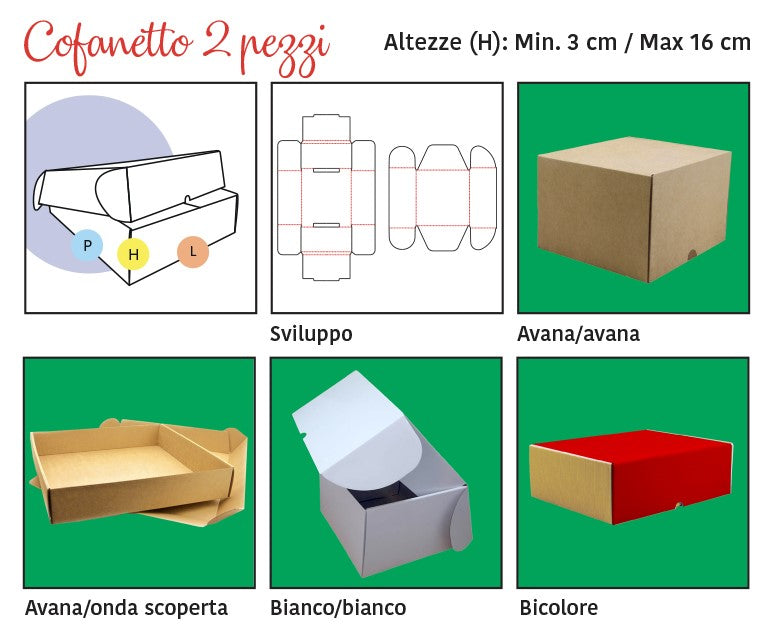 Cofanetto 2 pezzi

Altezze (H): Min. 3 cm / Max 16 cm

P H L

Sviluppo

Avana/avana

Avana/onda scoperta

Bianco/bianco

Bicolore